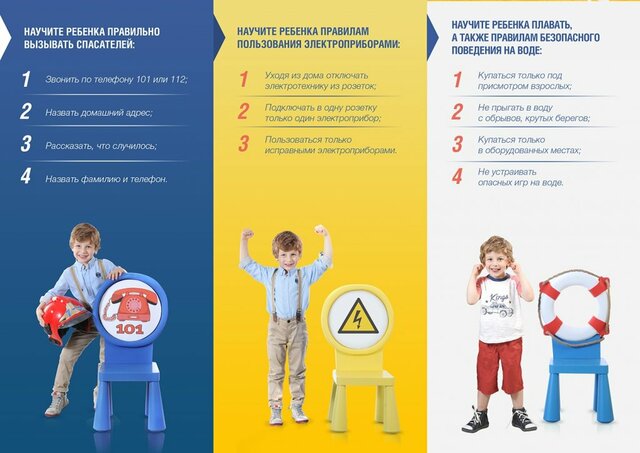 НАУЧИТЕ РЕБЕНКА ПРАВИЛЬНО ВЫЗЫВАТЬ СПАСАТЕЛЕЙ:

1 Звонить по телефону 101 или 112;

2 Назвать домашний адрес;

3 Рассказать, что случилось;

4 Назвать фамилию и телефон.

101

НАУЧИТЕ РЕБЕНКА ПРАВИЛАМ ПОЛЬЗОВАНИЯ ЭЛЕКТРОПРИБОРАМИ:

1 Уходя из дома отключать электротехнику из розеток;

2 Подключать в одну розетку только один электроприбор;

3 Пользоваться только исправными электроприборами.

НАУЧИТЕ РЕБЕНКА ПЛАВАТЬ, А ТАКЖЕ ПРАВИЛАМ БЕЗОПАСНОГО ПОВЕДЕНИЯ НА ВОДЕ:

1 Купаться только под присмотром взрослых;

2 Не прыгать в воду с обрывов, крутых берегов;

3 Купаться только в оборудованных местах;

4 Не устраивать опасных игр на воде.

Kings